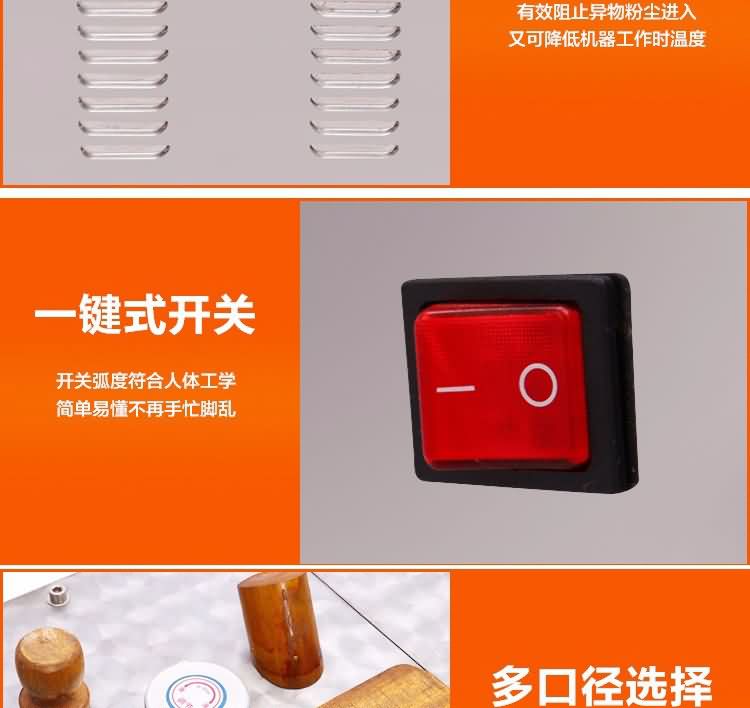 有效阻止异物粉尘进入
又可降低机器工作时温度

一键式开关

开关弧度符合人体工学
简单易懂不再手忙脚乱

— O

多口径选择