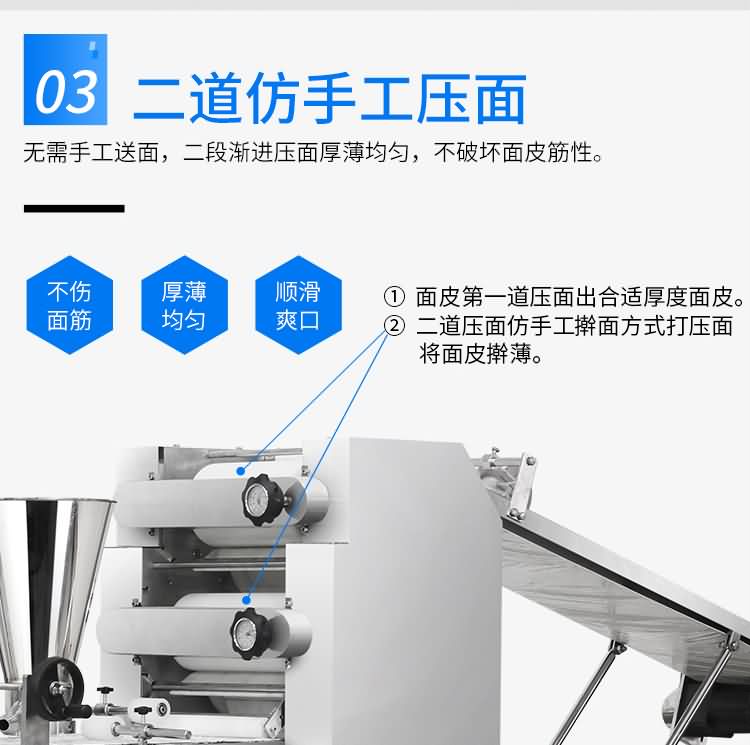 03 二道仿手工压面

无需手工送面，二段渐进压面厚薄均匀，不破坏面皮筋性。

不伤面筋

厚薄均匀

顺滑爽口

① 面皮第一道压面出合适厚度面皮。
② 二道压面仿手工擀面方式打压面将面皮擀薄。